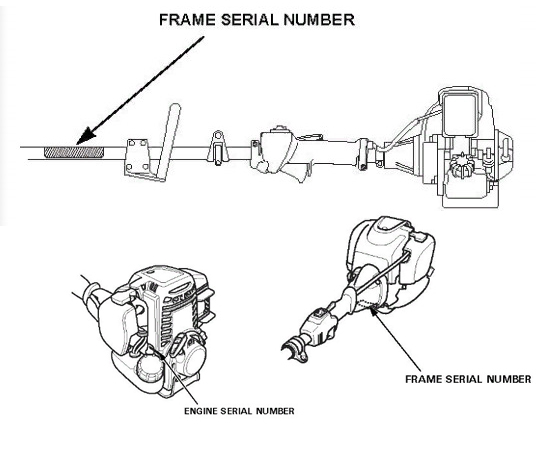 FRAME SERIAL NUMBER

ENGINE SERIAL NUMBER

FRAME SERIAL NUMBER