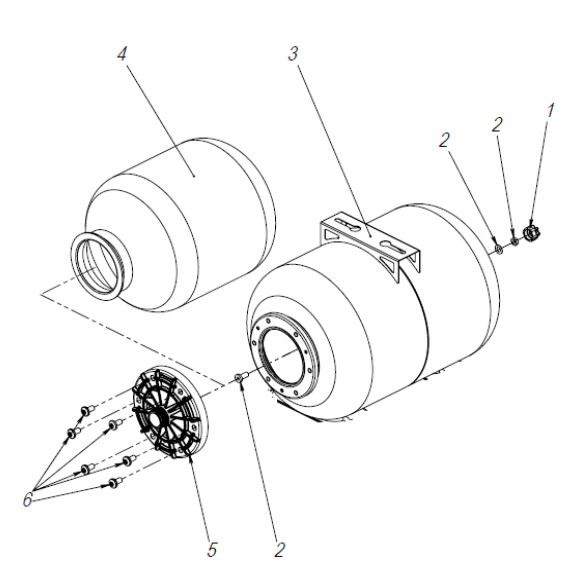 4
3
2
2
1
6
5
2